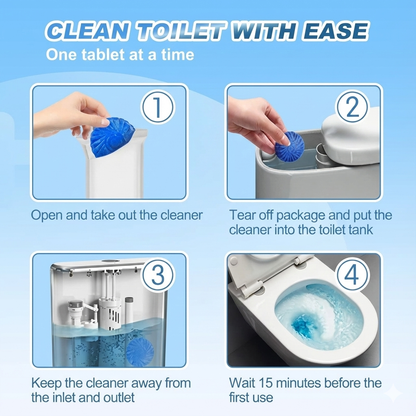 CLEAN TOILET WITH EASE
One tablet at a time

1
Open and take out the cleaner

2
Tear off package and put the cleaner into the toilet tank

3
Keep the cleaner away from the inlet and outlet

4
Wait 15 minutes before the first use